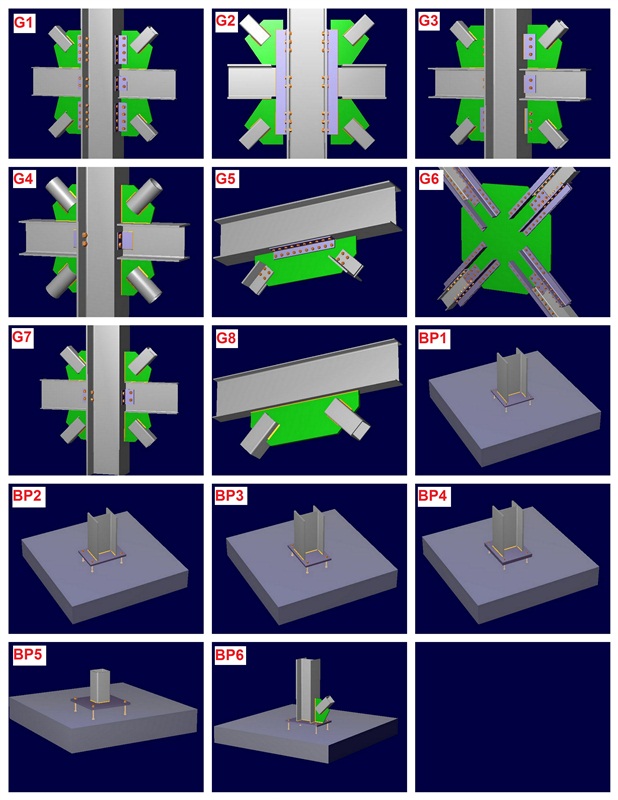 G1

G2

G3

G4

G5

G6

G7

G8

BP1

BP2

BP3

BP4

BP5

BP6